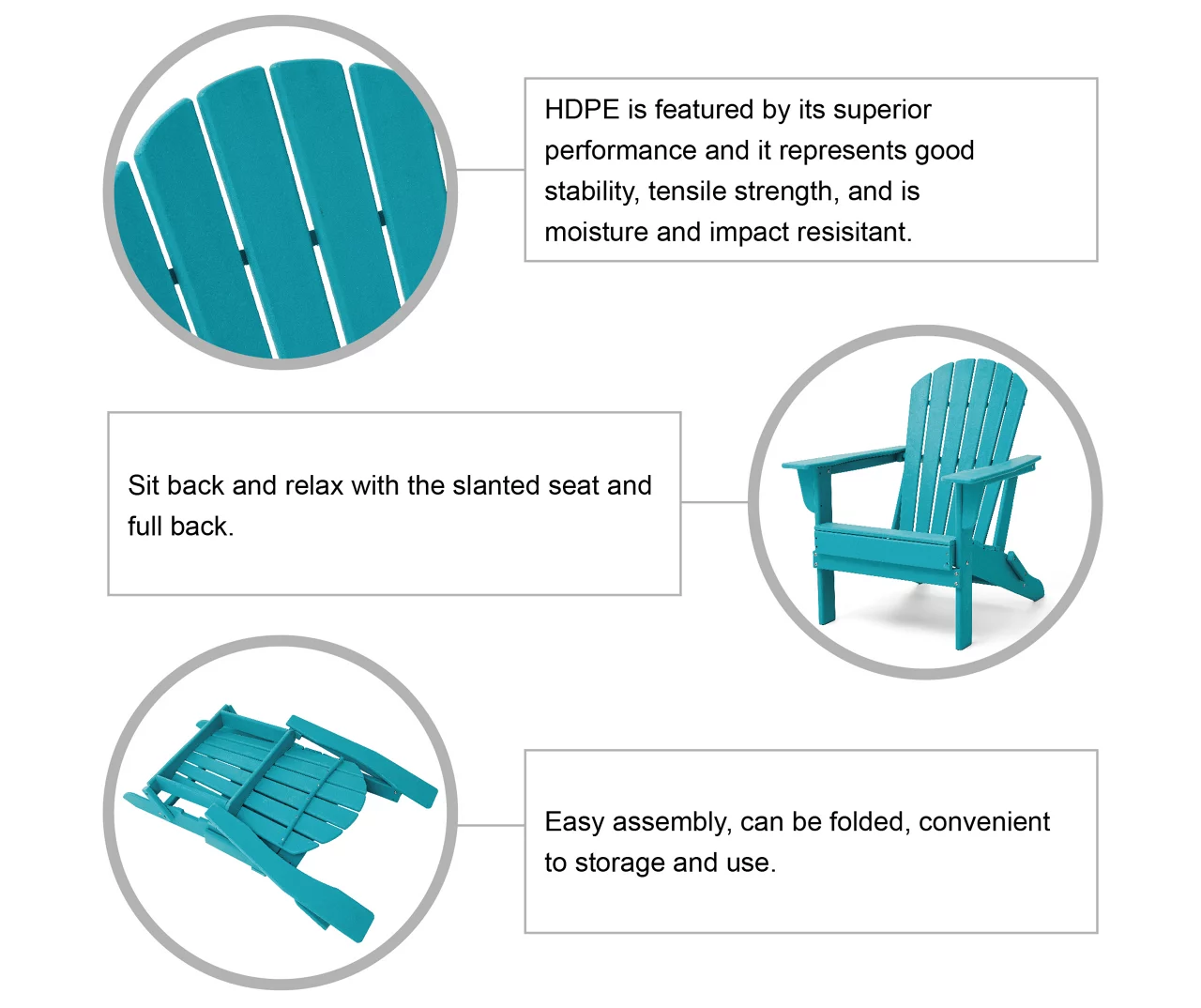 HDPE is featured by its superior performance and it represents good stability, tensile strength, and is moisture and impact resisitant.

Sit back and relax with the slanted seat and full back.

Easy assembly, can be folded, convenient to storage and use.