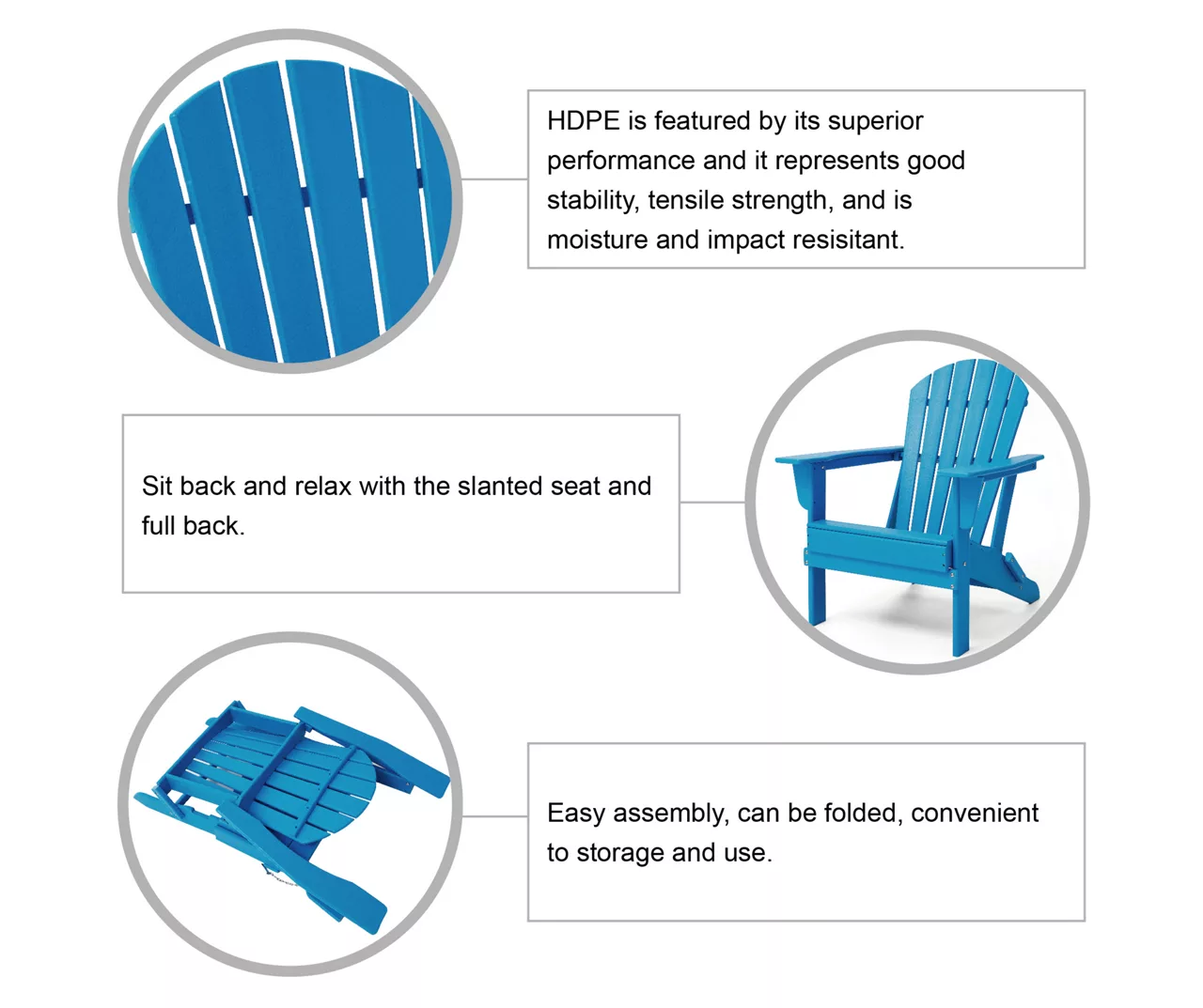 HDPE is featured by its superior performance and it represents good stability, tensile strength, and is moisture and impact resisitant.

Sit back and relax with the slanted seat and full back.

Easy assembly, can be folded, convenient to storage and use.