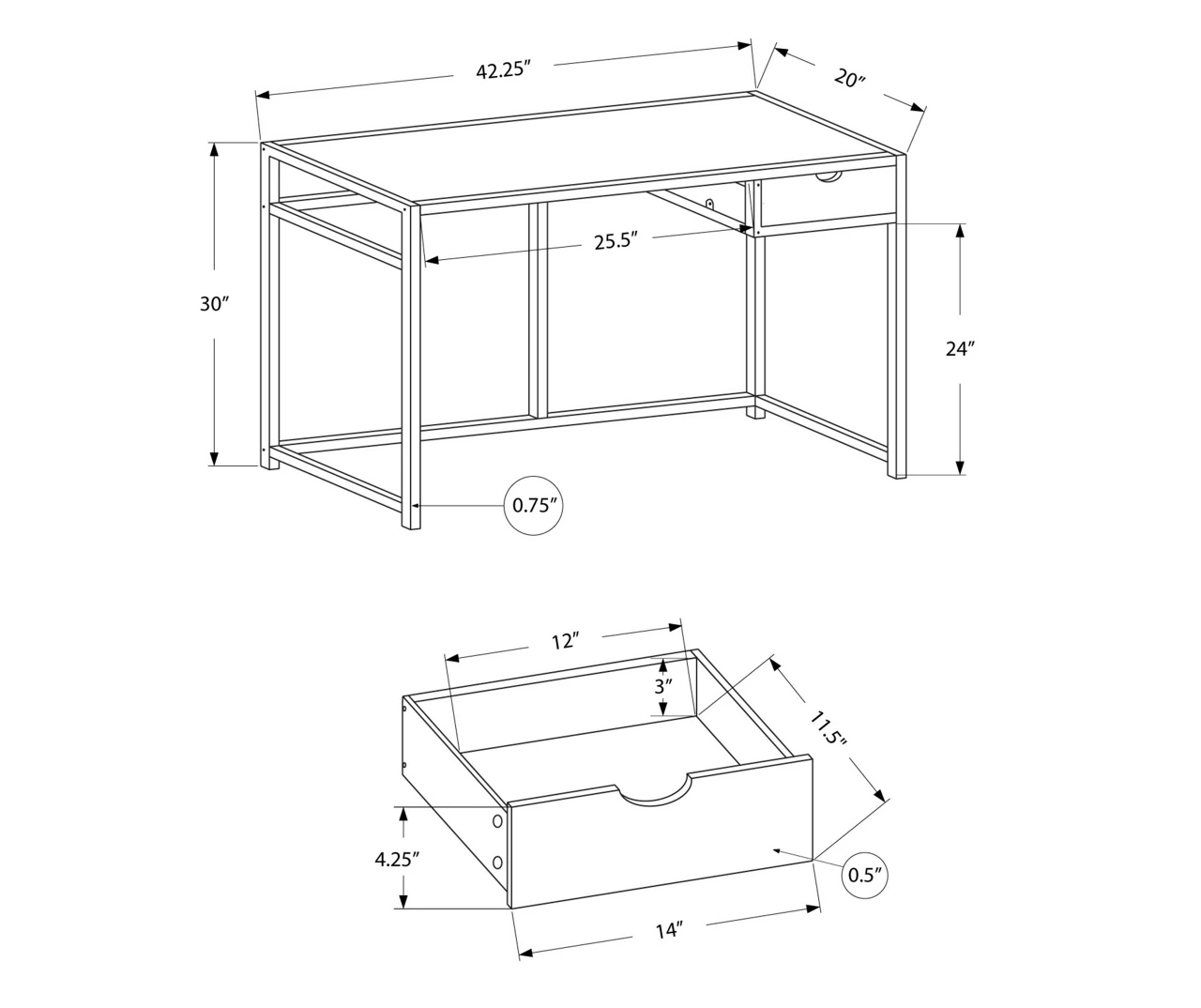 42.25″
20″
30″
25.5″
24″
0.75″
12″
3″
11.5″
4.25″
0.5″
14″