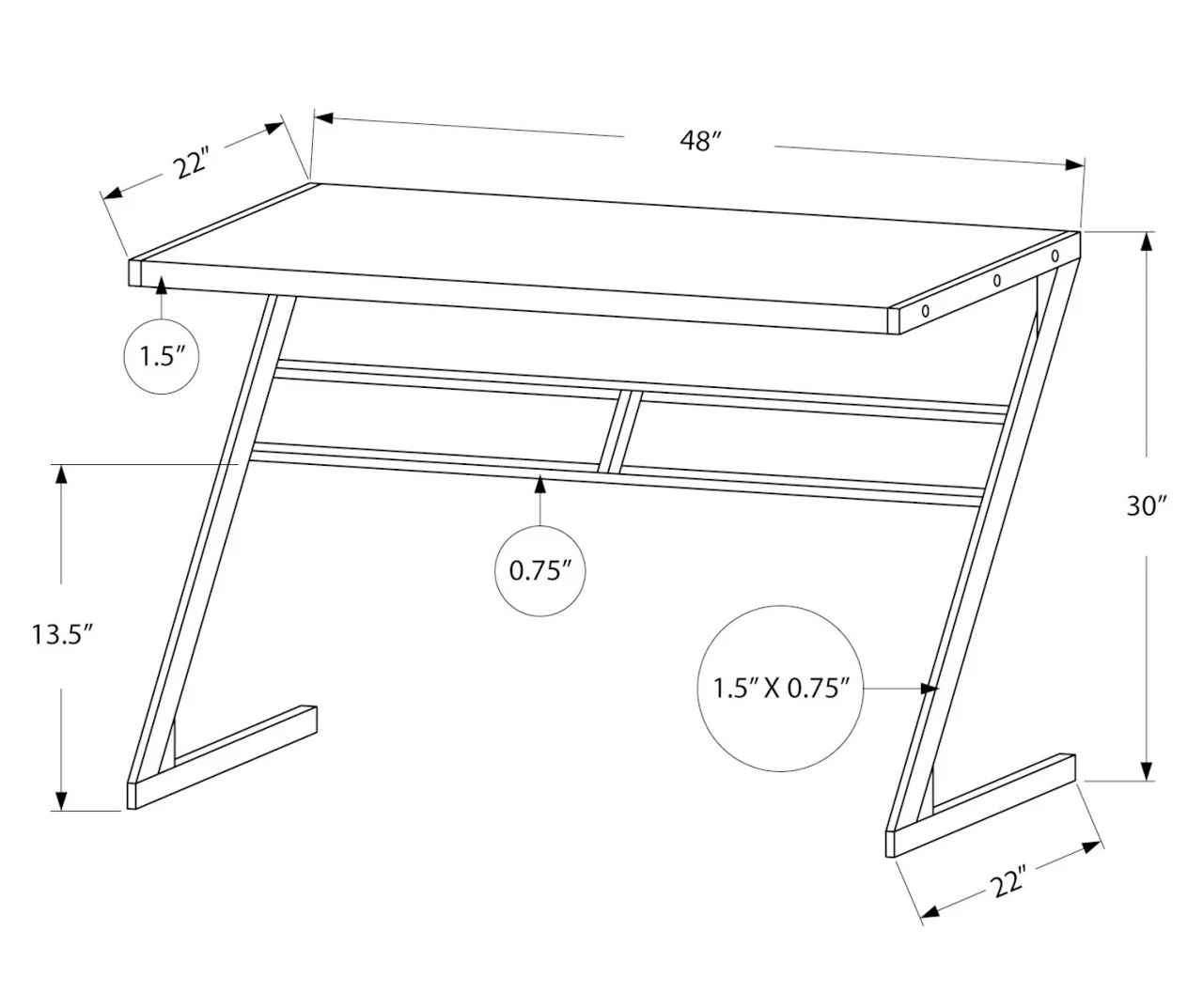 22″

48″

1.5″

30″

0.75″

13.5″

1.5″ X 0.75″

22″